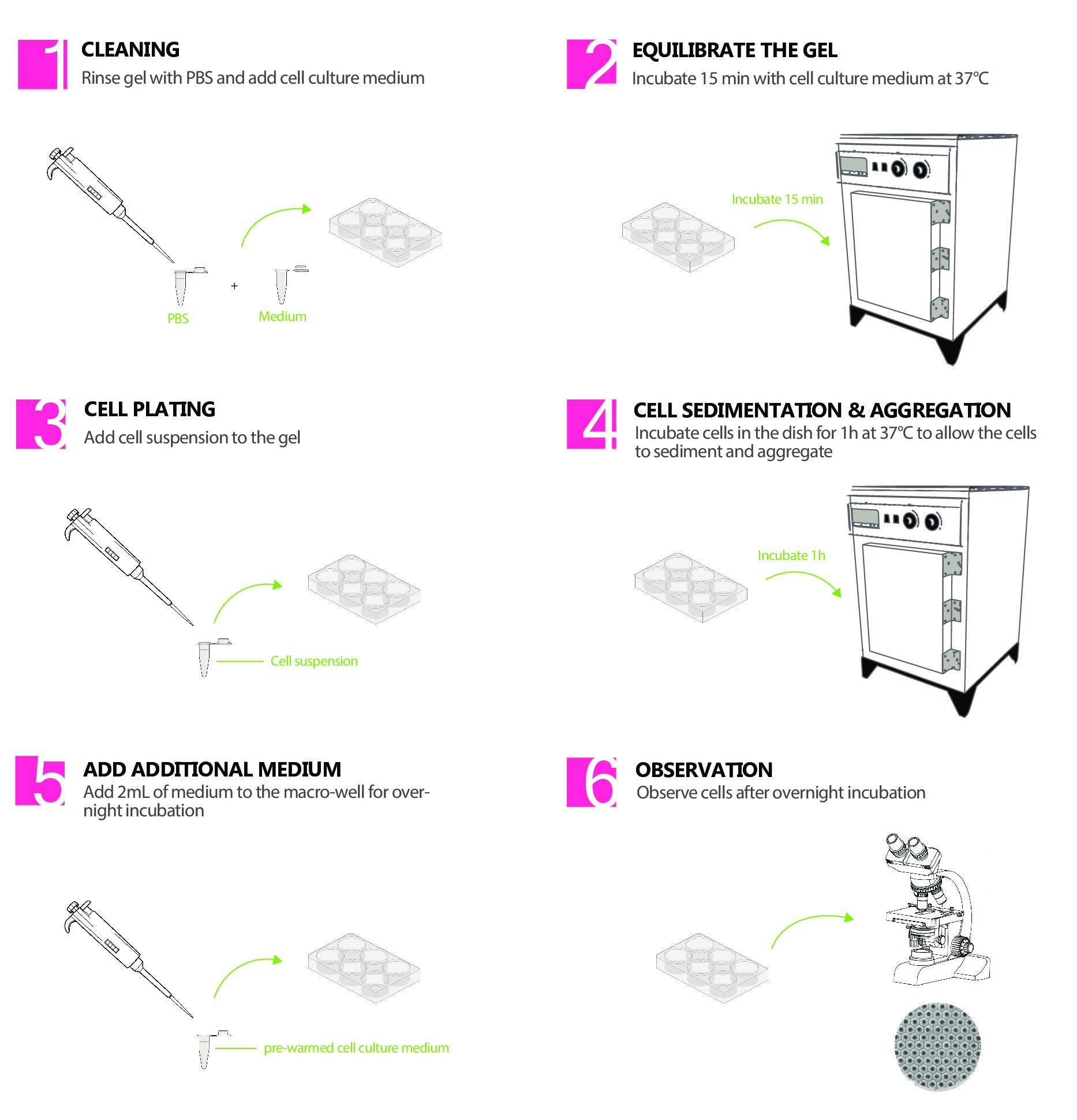 1
CLEANING
Rinse gel with PBS and add cell culture medium

PBS + Medium

2
EQUILIBRATE THE GEL
Incubate 15 min with cell culture medium at 37°C

Incubate 15 min

3
CELL PLATING
Add cell suspension to the gel

Cell suspension

4
CELL SEDIMENTATION & AGGREGATION
Incubate cells in the dish for 1h at 37°C to allow the cells to sediment and aggregate

Incubate 1h

5
ADD ADDITIONAL MEDIUM
Add 2mL of medium to the macro-well for overnight incubation

pre-warmed cell culture medium

6
OBSERVATION
Observe cells after overnight incubation