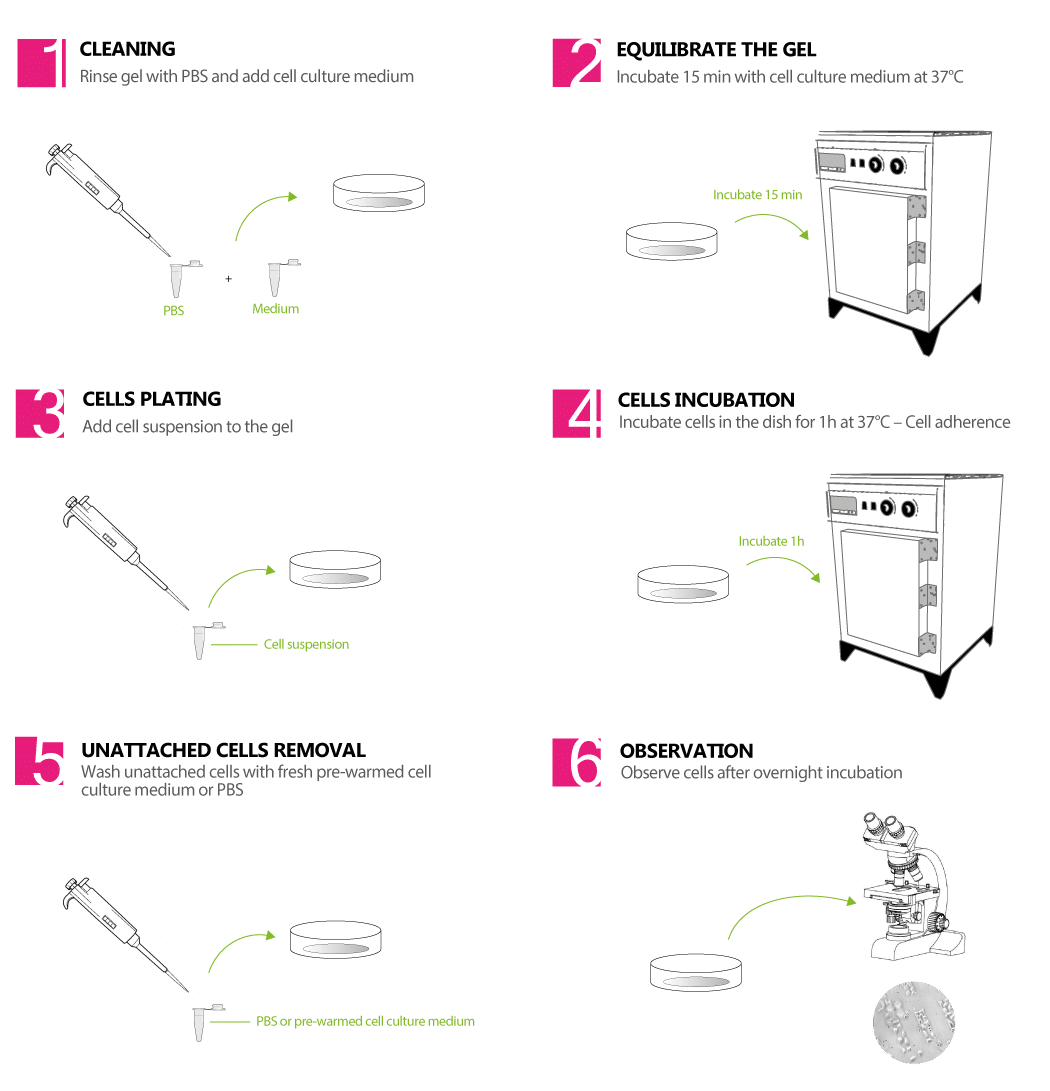 1 CLEANING
Rinse gel with PBS and add cell culture medium

PBS + Medium

2 EQUILIBRATE THE GEL
Incubate 15 min with cell culture medium at 37°C

Incubate 15 min

3 CELLS PLATING
Add cell suspension to the gel

Cell suspension

4 CELLS INCUBATION
Incubate cells in the dish for 1h at 37°C – Cell adherence

Incubate 1h

5 UNATTACHED CELLS REMOVAL
Wash unattached cells with fresh pre-warmed cell culture medium or PBS

PBS or pre-warmed cell culture medium

6 OBSERVATION
Observe cells after overnight incubation